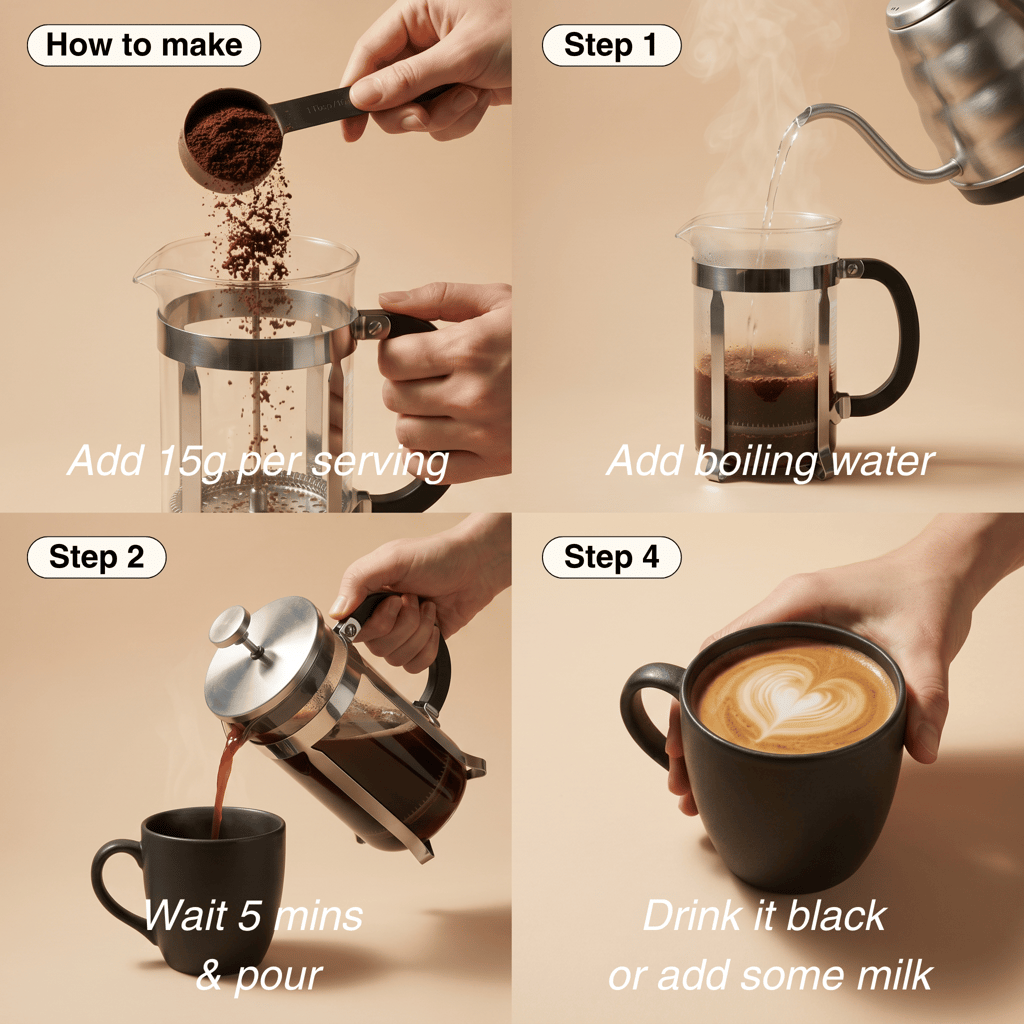 How to make

Add 15g per serving

Step 1

Add boiling water

Step 2

Wait 5 mins & pour

Step 4

Drink it black or add some milk