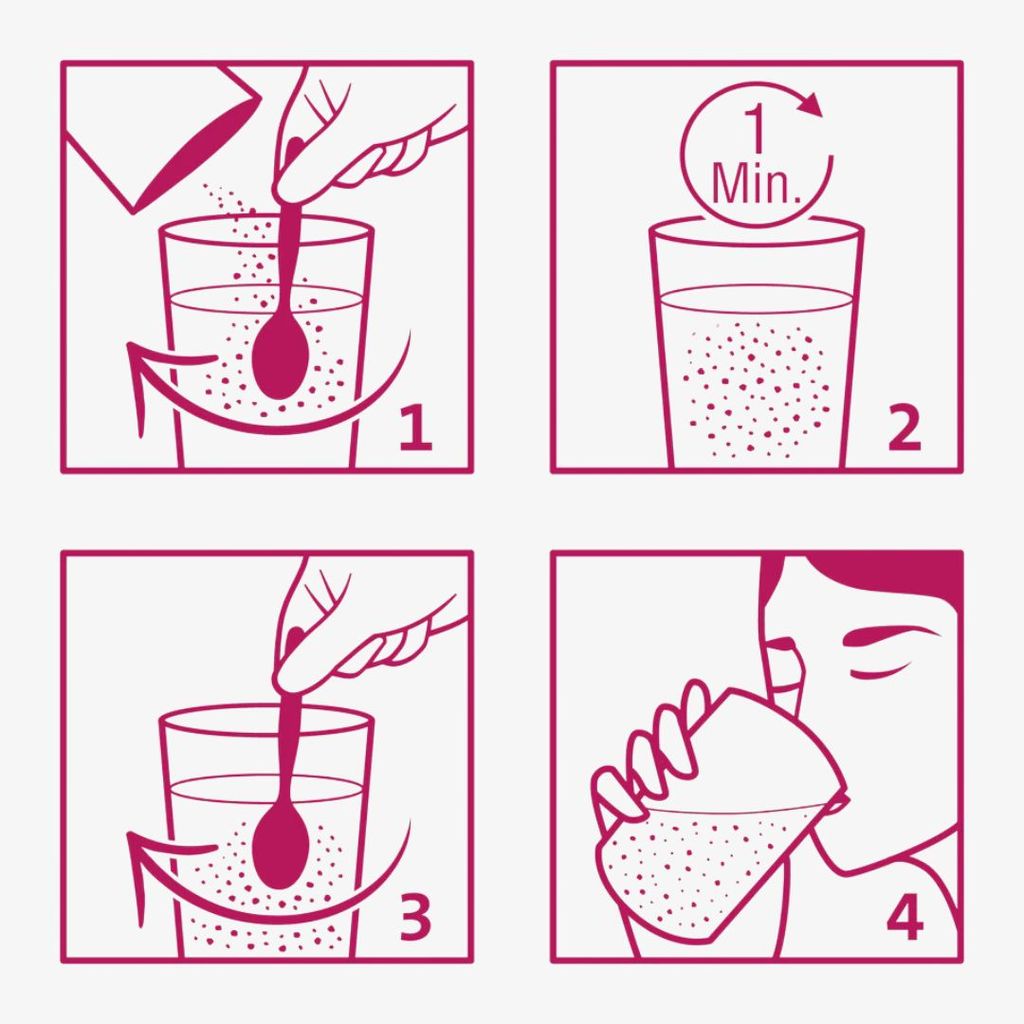 1

1
Min.

2

3

4